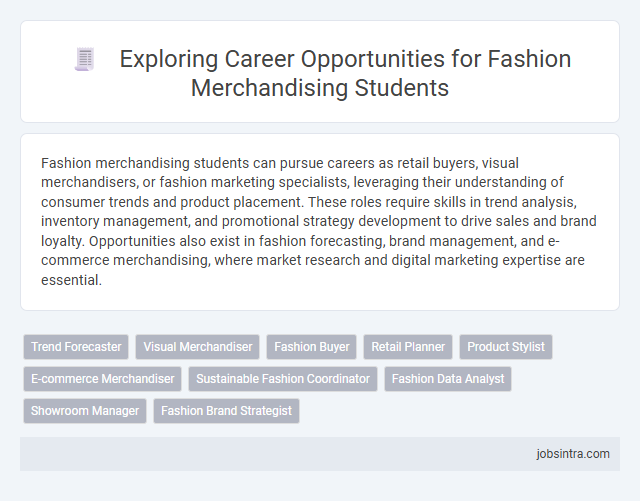 Exploring Career Opportunities for Fashion Merchandising Students

Fashion merchandising students can pursue careers as retail buyers, visual merchandisers, or fashion marketing specialists, leveraging their understanding of consumer trends and product placement. These roles require skills in trend analysis, inventory management, and promotional strategy development to drive sales and brand loyalty. Opportunities also exist in fashion forecasting, brand management, and e-commerce merchandising, where market research and digital marketing expertise are essential.

Trend Forecaster
Visual Merchandiser
Fashion Buyer
Retail Planner
Product Stylist
E-commerce Merchandiser
Sustainable Fashion Coordinator
Fashion Data Analyst
Showroom Manager
Fashion Brand Strategist

jobsintra.com