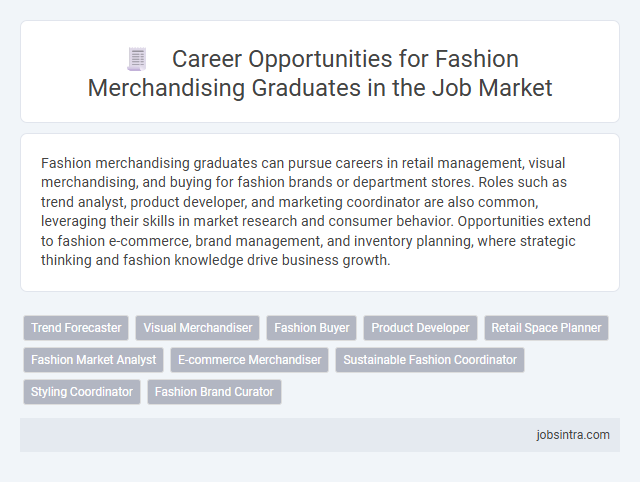 Career Opportunities for Fashion Merchandising Graduates in the Job Market

Fashion merchandising graduates can pursue careers in retail management, visual merchandising, and buying for fashion brands or department stores. Roles such as trend analyst, product developer, and marketing coordinator are also common, leveraging their skills in market research and consumer behavior. Opportunities extend to fashion e-commerce, brand management, and inventory planning, where strategic thinking and fashion knowledge drive business growth.

Trend Forecaster
Visual Merchandiser
Fashion Buyer
Product Developer
Retail Space Planner
Fashion Market Analyst
E-commerce Merchandiser
Sustainable Fashion Coordinator
Styling Coordinator
Fashion Brand Curator

jobsintra.com