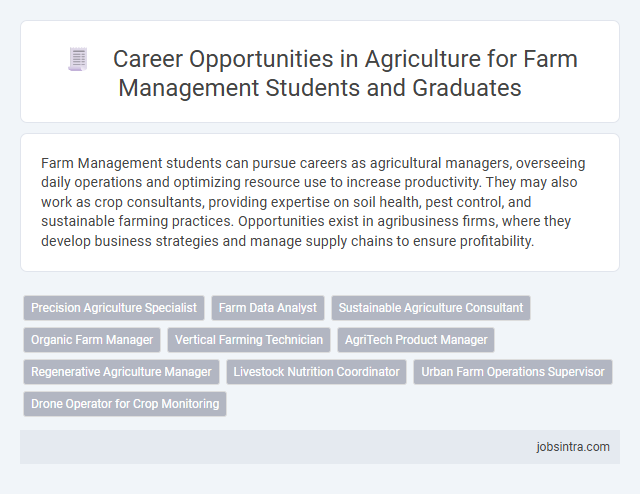 Career Opportunities in Agriculture for Farm Management Students and Graduates

Farm Management students can pursue careers as agricultural managers, overseeing daily operations and optimizing resource use to increase productivity. They may also work as crop consultants, providing expertise on soil health, pest control, and sustainable farming practices. Opportunities exist in agribusiness firms, where they develop business strategies and manage supply chains to ensure profitability.

Precision Agriculture Specialist
Farm Data Analyst
Sustainable Agriculture Consultant
Organic Farm Manager
Vertical Farming Technician
AgriTech Product Manager
Regenerative Agriculture Manager
Livestock Nutrition Coordinator
Urban Farm Operations Supervisor
Drone Operator for Crop Monitoring

jobsintra.com