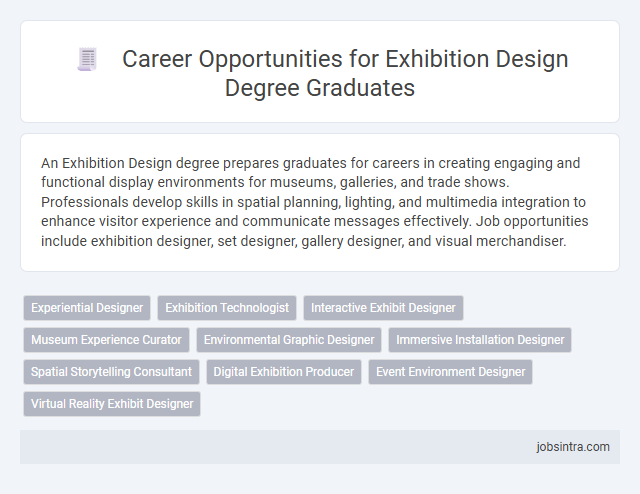 Career Opportunities for Exhibition Design Degree Graduates

An Exhibition Design degree prepares graduates for careers in creating engaging and functional display environments for museums, galleries, and trade shows. Professionals develop skills in spatial planning, lighting, and multimedia integration to enhance visitor experience and communicate messages effectively. Job opportunities include exhibition designer, set designer, gallery designer, and visual merchandiser.

Experiential Designer
Exhibition Technologist
Interactive Exhibit Designer
Museum Experience Curator
Environmental Graphic Designer
Immersive Installation Designer
Spatial Storytelling Consultant
Digital Exhibition Producer
Event Environment Designer
Virtual Reality Exhibit Designer

jobsintra.com