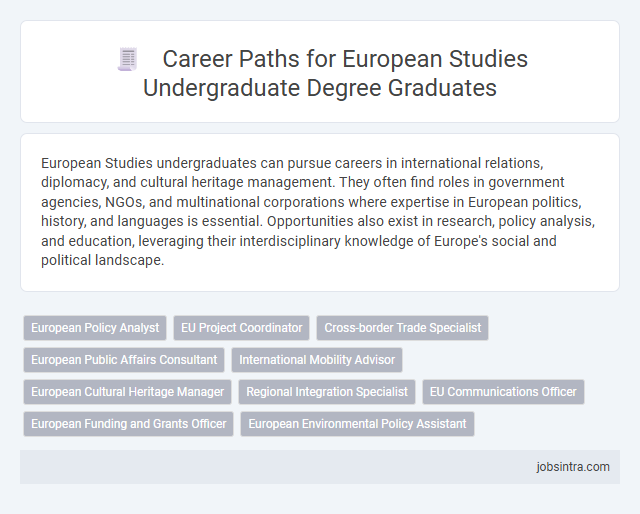 Career Paths for European Studies Undergraduate Degree Graduates

European Studies undergraduates can pursue careers in international relations, diplomacy, and cultural heritage management. They often find roles in government agencies, NGOs, and multinational corporations where expertise in European politics, history, and languages is essential. Opportunities also exist in research, policy analysis, and education, leveraging their interdisciplinary knowledge of Europe's social and political landscape.

European Policy Analyst
EU Project Coordinator
Cross-border Trade Specialist
European Public Affairs Consultant
International Mobility Advisor
European Cultural Heritage Manager
Regional Integration Specialist
EU Communications Officer
European Funding and Grants Officer
European Environmental Policy Assistant

jobsintra.com