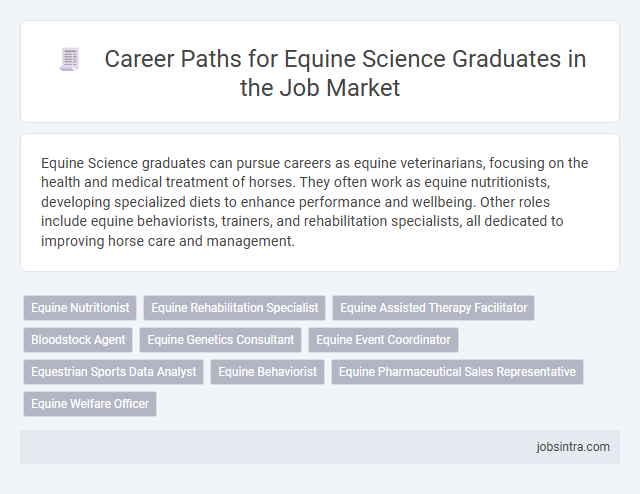 Career Paths for Equine Science Graduates in the Job Market

Equine Science graduates can pursue careers as equine veterinarians, focusing on the health and medical treatment of horses. They often work as equine nutritionists, developing specialized diets to enhance performance and wellbeing. Other roles include equine behaviorists, trainers, and rehabilitation specialists, all dedicated to improving horse care and management.

Equine Nutritionist
Equine Rehabilitation Specialist
Equine Assisted Therapy Facilitator
Bloodstock Agent
Equine Genetics Consultant
Equine Event Coordinator
Equestrian Sports Data Analyst
Equine Behaviorist
Equine Pharmaceutical Sales Representative
Equine Welfare Officer

jobsintra.com