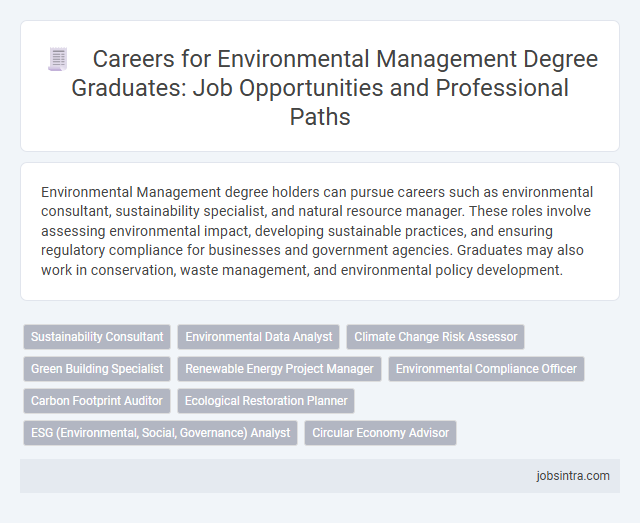 Careers for Environmental Management Degree Graduates: Job Opportunities and Professional Paths

Environmental Management degree holders can pursue careers such as environmental consultant, sustainability specialist, and natural resource manager. These roles involve assessing environmental impact, developing sustainable practices, and ensuring regulatory compliance for businesses and government agencies. Graduates may also work in conservation, waste management, and environmental policy development.

Sustainability Consultant
Environmental Data Analyst
Climate Change Risk Assessor
Green Building Specialist
Renewable Energy Project Manager
Environmental Compliance Officer
Carbon Footprint Auditor
Ecological Restoration Planner
ESG (Environmental, Social, Governance) Analyst
Circular Economy Advisor

jobsintra.com