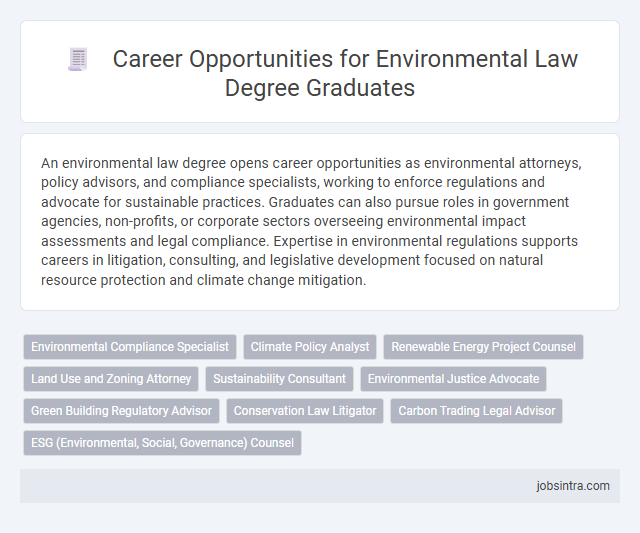 Career Opportunities for Environmental Law Degree Graduates

An environmental law degree opens career opportunities as environmental attorneys, policy advisors, and compliance specialists, working to enforce regulations and advocate for sustainable practices. Graduates can also pursue roles in government agencies, non-profits, or corporate sectors overseeing environmental impact assessments and legal compliance. Expertise in environmental regulations supports careers in litigation, consulting, and legislative development focused on natural resource protection and climate change mitigation.

Environmental Compliance Specialist
Climate Policy Analyst
Renewable Energy Project Counsel
Land Use and Zoning Attorney
Sustainability Consultant
Environmental Justice Advocate
Green Building Regulatory Advisor
Conservation Law Litigator
Carbon Trading Legal Advisor
ESG (Environmental, Social, Governance) Counsel

jobsintra.com