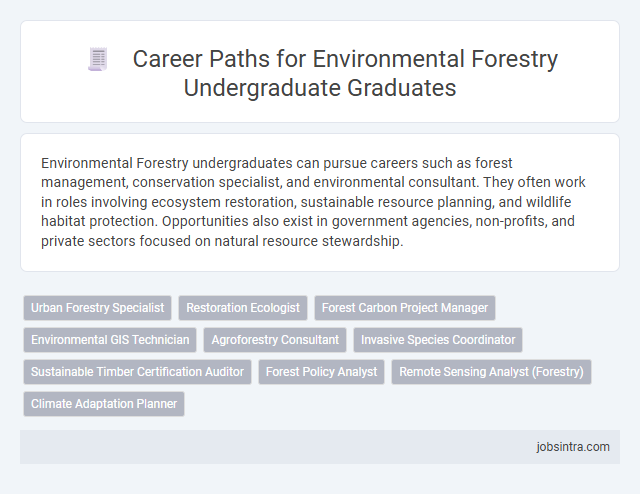 Career Paths for Environmental Forestry Undergraduate Graduates

Environmental Forestry undergraduates can pursue careers such as forest management, conservation specialist, and environmental consultant. They often work in roles involving ecosystem restoration, sustainable resource planning, and wildlife habitat protection. Opportunities also exist in government agencies, non-profits, and private sectors focused on natural resource stewardship.

Urban Forestry Specialist
Restoration Ecologist
Forest Carbon Project Manager
Environmental GIS Technician
Agroforestry Consultant
Invasive Species Coordinator
Sustainable Timber Certification Auditor
Forest Policy Analyst
Remote Sensing Analyst (Forestry)
Climate Adaptation Planner

jobsintra.com