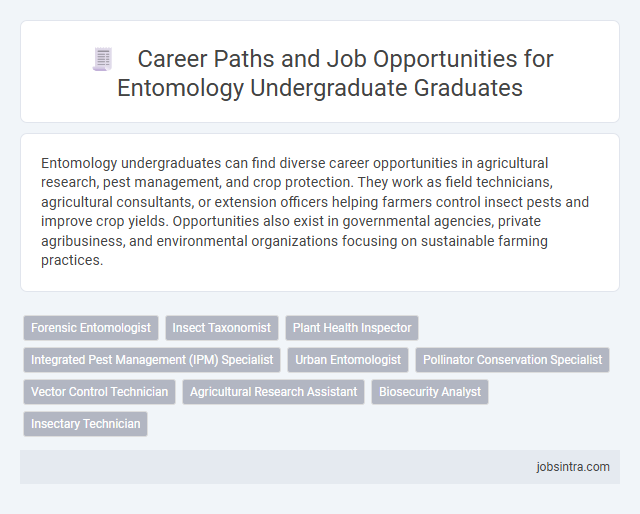 Career Paths and Job Opportunities for Entomology Undergraduate Graduates

Entomology undergraduates can find diverse career opportunities in agricultural research, pest management, and crop protection. They work as field technicians, agricultural consultants, or extension officers helping farmers control insect pests and improve crop yields. Opportunities also exist in governmental agencies, private agribusiness, and environmental organizations focusing on sustainable farming practices.

Forensic Entomologist
Insect Taxonomist
Plant Health Inspector
Integrated Pest Management (IPM) Specialist
Urban Entomologist
Pollinator Conservation Specialist
Vector Control Technician
Agricultural Research Assistant
Biosecurity Analyst
Insectary Technician

jobsintra.com