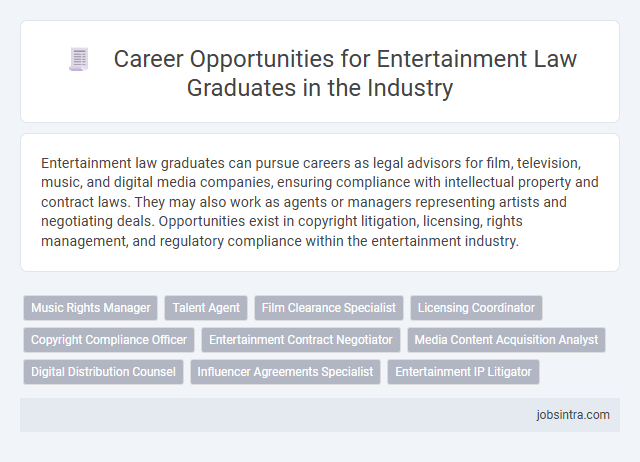 Career Opportunities for Entertainment Law Graduates in the Industry

Entertainment law graduates can pursue careers as legal advisors for film, television, music, and digital media companies, ensuring compliance with intellectual property and contract laws. They may also work as agents or managers representing artists and negotiating deals. Opportunities exist in copyright litigation, licensing, rights management, and regulatory compliance within the entertainment industry.

Music Rights Manager
Talent Agent
Film Clearance Specialist
Licensing Coordinator
Copyright Compliance Officer
Entertainment Contract Negotiator
Media Content Acquisition Analyst
Digital Distribution Counsel
Influencer Agreements Specialist
Entertainment IP Litigator

jobsintra.com