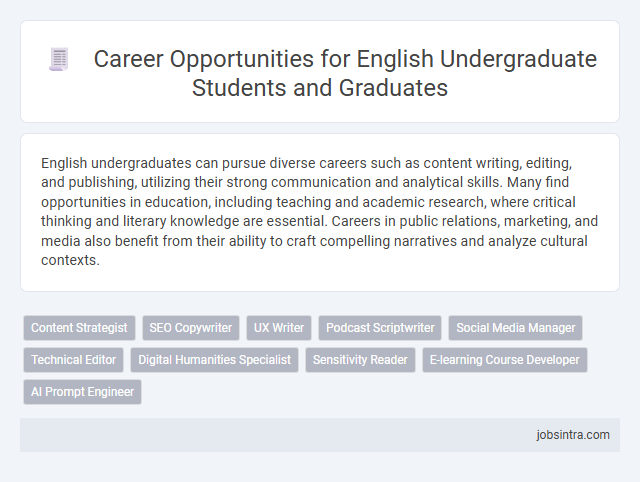 Career Opportunities for English Undergraduate Students and Graduates

English undergraduates can pursue diverse careers such as content writing, editing, and publishing, utilizing their strong communication and analytical skills. Many find opportunities in education, including teaching and academic research, where critical thinking and literary knowledge are essential. Careers in public relations, marketing, and media also benefit from their ability to craft compelling narratives and analyze cultural contexts.

Content Strategist
SEO Copywriter
UX Writer
Podcast Scriptwriter
Social Media Manager
Technical Editor
Digital Humanities Specialist
Sensitivity Reader
E-learning Course Developer
AI Prompt Engineer

jobsintra.com