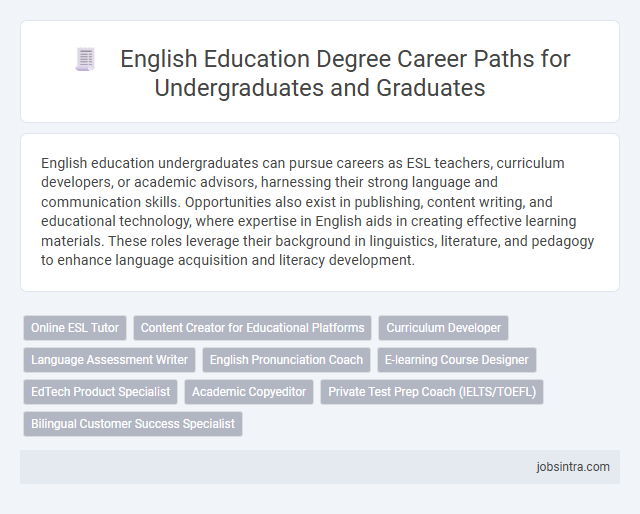 English Education Degree Career Paths for Undergraduates and Graduates

English education undergraduates can pursue careers as ESL teachers, curriculum developers, or academic advisors, harnessing their strong language and communication skills. Opportunities also exist in publishing, content writing, and educational technology, where expertise in English aids in creating effective learning materials. These roles leverage their background in linguistics, literature, and pedagogy to enhance language acquisition and literacy development.

Online ESL Tutor
Content Creator for Educational Platforms
Curriculum Developer
Language Assessment Writer
English Pronunciation Coach
E-learning Course Designer
EdTech Product Specialist
Academic Copyeditor
Private Test Prep Coach (IELTS/TOEFL)
Bilingual Customer Success Specialist

jobsintra.com