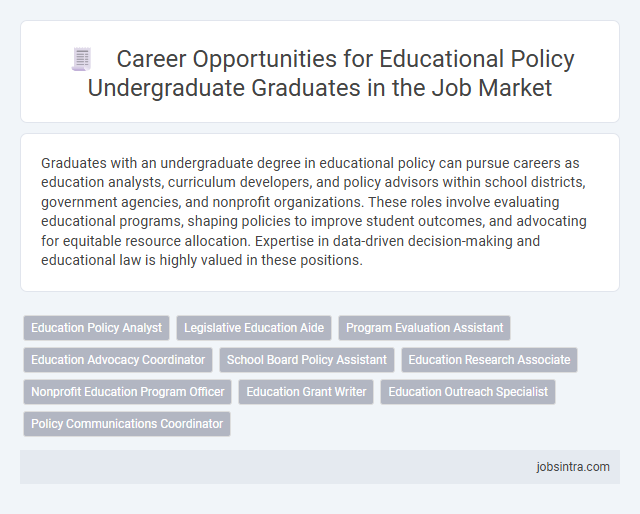 Career Opportunities for Educational Policy Undergraduate Graduates in the Job Market

Graduates with an undergraduate degree in educational policy can pursue careers as education analysts, curriculum developers, and policy advisors within school districts, government agencies, and nonprofit organizations. These roles involve evaluating educational programs, shaping policies to improve student outcomes, and advocating for equitable resource allocation. Expertise in data-driven decision-making and educational law is highly valued in these positions.

Education Policy Analyst
Legislative Education Aide
Program Evaluation Assistant
Education Advocacy Coordinator
School Board Policy Assistant
Education Research Associate
Nonprofit Education Program Officer
Education Grant Writer
Education Outreach Specialist
Policy Communications Coordinator

jobsintra.com