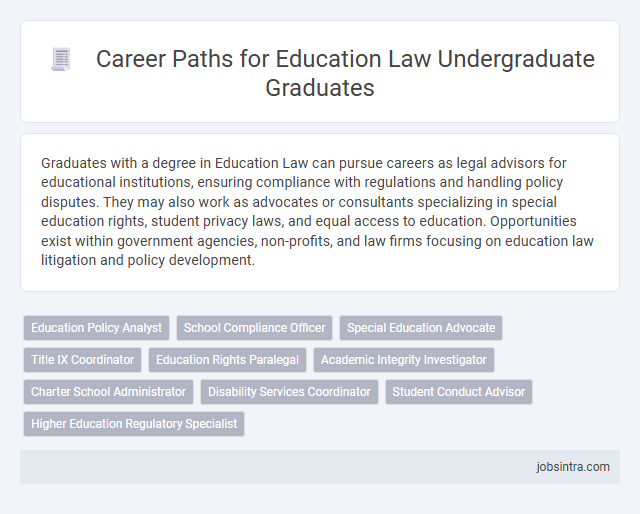 Career Paths for Education Law Undergraduate Graduates

Graduates with a degree in Education Law can pursue careers as legal advisors for educational institutions, ensuring compliance with regulations and handling policy disputes. They may also work as advocates or consultants specializing in special education rights, student privacy laws, and equal access to education. Opportunities exist within government agencies, non-profits, and law firms focusing on education law litigation and policy development.

Education Policy Analyst
School Compliance Officer
Special Education Advocate
Title IX Coordinator
Education Rights Paralegal
Academic Integrity Investigator
Charter School Administrator
Disability Services Coordinator
Student Conduct Advisor
Higher Education Regulatory Specialist

jobsintra.com