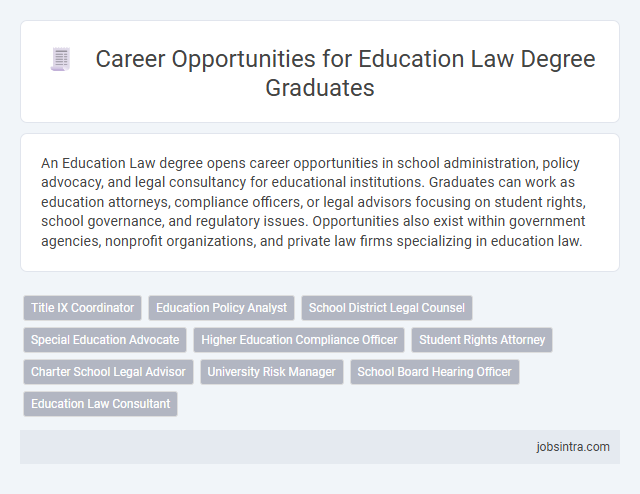 Career Opportunities for Education Law Degree Graduates

An Education Law degree opens career opportunities in school administration, policy advocacy, and legal consultancy for educational institutions. Graduates can work as education attorneys, compliance officers, or legal advisors focusing on student rights, school governance, and regulatory issues. Opportunities also exist within government agencies, nonprofit organizations, and private law firms specializing in education law.

Title IX Coordinator
Education Policy Analyst
School District Legal Counsel
Special Education Advocate
Higher Education Compliance Officer
Student Rights Attorney
Charter School Legal Advisor
University Risk Manager
School Board Hearing Officer
Education Law Consultant

jobsintra.com