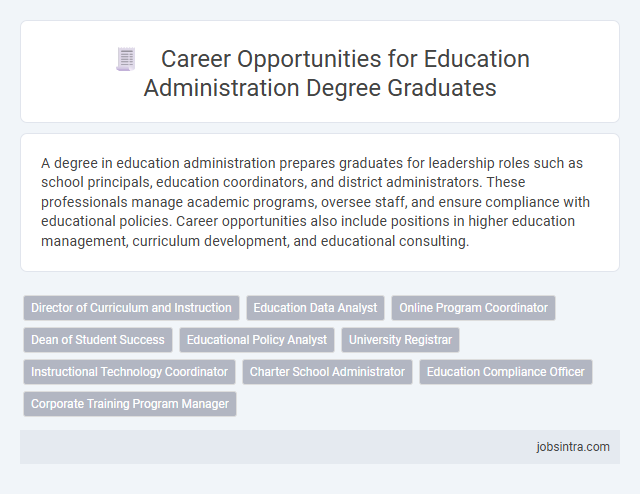 Career Opportunities for Education Administration Degree Graduates

A degree in education administration prepares graduates for leadership roles such as school principals, education coordinators, and district administrators. These professionals manage academic programs, oversee staff, and ensure compliance with educational policies. Career opportunities also include positions in higher education management, curriculum development, and educational consulting.

Director of Curriculum and Instruction
Education Data Analyst
Online Program Coordinator
Dean of Student Success
Educational Policy Analyst
University Registrar
Instructional Technology Coordinator
Charter School Administrator
Education Compliance Officer
Corporate Training Program Manager

jobsintra.com