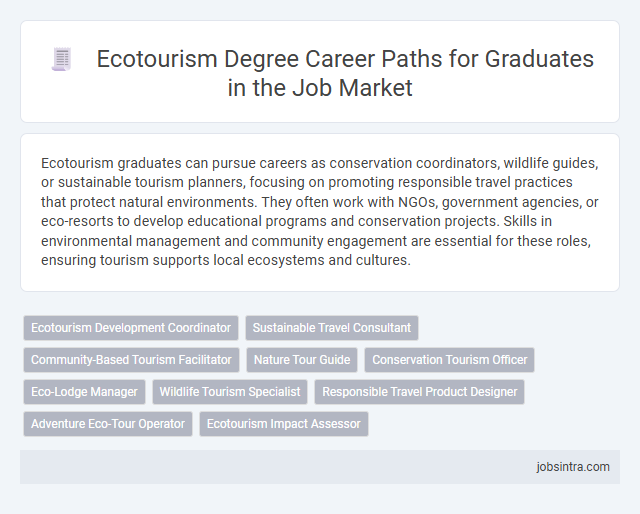 Ecotourism Degree Career Paths for Graduates in the Job Market

Ecotourism graduates can pursue careers as conservation coordinators, wildlife guides, or sustainable tourism planners, focusing on promoting responsible travel practices that protect natural environments. They often work with NGOs, government agencies, or eco-resorts to develop educational programs and conservation projects. Skills in environmental management and community engagement are essential for these roles, ensuring tourism supports local ecosystems and cultures.

Ecotourism Development Coordinator
Sustainable Travel Consultant
Community-Based Tourism Facilitator
Nature Tour Guide
Conservation Tourism Officer
Eco-Lodge Manager
Wildlife Tourism Specialist
Responsible Travel Product Designer
Adventure Eco-Tour Operator
Ecotourism Impact Assessor

jobsintra.com