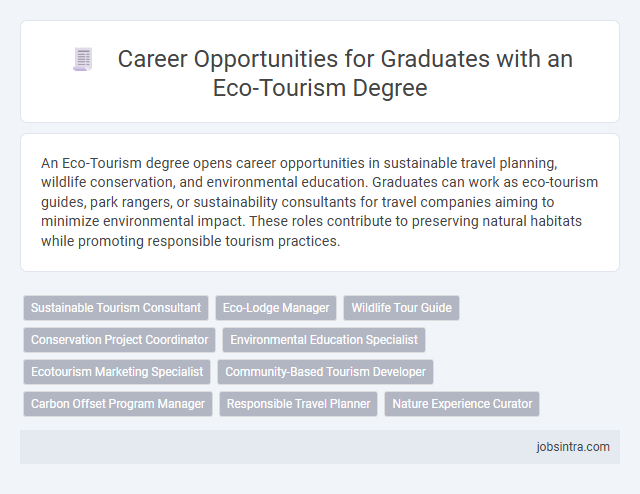 Career Opportunities for Graduates with an Eco-Tourism Degree

An Eco-Tourism degree opens career opportunities in sustainable travel planning, wildlife conservation, and environmental education. Graduates can work as eco-tourism guides, park rangers, or sustainability consultants for travel companies aiming to minimize environmental impact. These roles contribute to preserving natural habitats while promoting responsible tourism practices.

Sustainable Tourism Consultant
Eco-Lodge Manager
Wildlife Tour Guide
Conservation Project Coordinator
Environmental Education Specialist
Ecotourism Marketing Specialist
Community-Based Tourism Developer
Carbon Offset Program Manager
Responsible Travel Planner
Nature Experience Curator

jobsintra.com