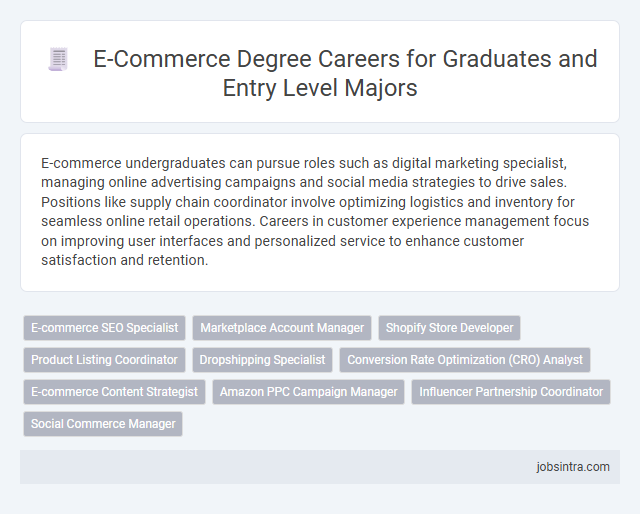 E-Commerce Degree Careers for Graduates and Entry Level Majors

E-commerce undergraduates can pursue roles such as digital marketing specialist, managing online advertising campaigns and social media strategies to drive sales. Positions like supply chain coordinator involve optimizing logistics and inventory for seamless online retail operations. Careers in customer experience management focus on improving user interfaces and personalized service to enhance customer satisfaction and retention.

E-commerce SEO Specialist
Marketplace Account Manager
Shopify Store Developer
Product Listing Coordinator
Dropshipping Specialist
Conversion Rate Optimization (CRO) Analyst
E-commerce Content Strategist
Amazon PPC Campaign Manager
Influencer Partnership Coordinator
Social Commerce Manager

jobsintra.com