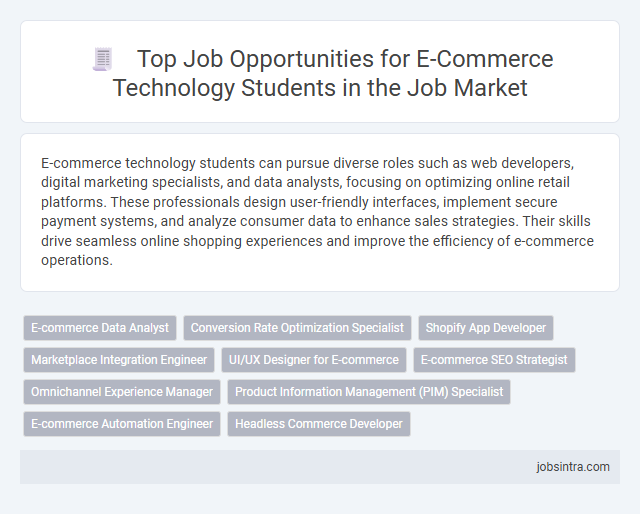 Top Job Opportunities for E-Commerce Technology Students in the Job Market

E-commerce technology students can pursue diverse roles such as web developers, digital marketing specialists, and data analysts, focusing on optimizing online retail platforms. These professionals design user-friendly interfaces, implement secure payment systems, and analyze consumer data to enhance sales strategies. Their skills drive seamless online shopping experiences and improve the efficiency of e-commerce operations.

E-commerce Data Analyst
Conversion Rate Optimization Specialist
Shopify App Developer
Marketplace Integration Engineer
UI/UX Designer for E-commerce
E-commerce SEO Strategist
Omnichannel Experience Manager
Product Information Management (PIM) Specialist
E-commerce Automation Engineer
Headless Commerce Developer

jobsintra.com