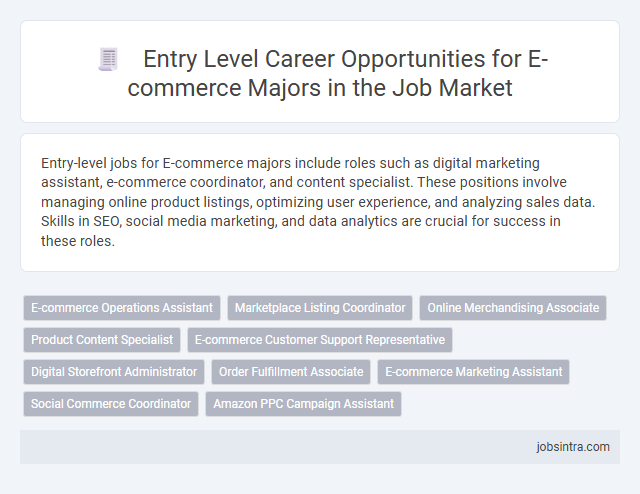 Entry Level Career Opportunities for E-commerce Majors in the Job Market

Entry-level jobs for E-commerce majors include roles such as digital marketing assistant, e-commerce coordinator, and content specialist. These positions involve managing online product listings, optimizing user experience, and analyzing sales data. Skills in SEO, social media marketing, and data analytics are crucial for success in these roles.

E-commerce Operations Assistant
Marketplace Listing Coordinator
Online Merchandising Associate
Product Content Specialist
E-commerce Customer Support Representative
Digital Storefront Administrator
Order Fulfillment Associate
E-commerce Marketing Assistant
Social Commerce Coordinator
Amazon PPC Campaign Assistant

jobsintra.com