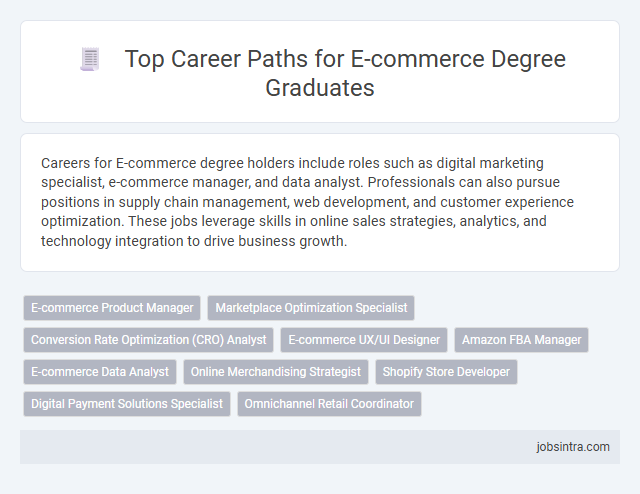 Top Career Paths for E-commerce Degree Graduates

Careers for E-commerce degree holders include roles such as digital marketing specialist, e-commerce manager, and data analyst. Professionals can also pursue positions in supply chain management, web development, and customer experience optimization. These jobs leverage skills in online sales strategies, analytics, and technology integration to drive business growth.

E-commerce Product Manager

Marketplace Optimization Specialist

Conversion Rate Optimization (CRO) Analyst

E-commerce UX/UI Designer

Amazon FBA Manager

E-commerce Data Analyst

Online Merchandising Strategist

Shopify Store Developer

Digital Payment Solutions Specialist

Omnichannel Retail Coordinator

jobsintra.com