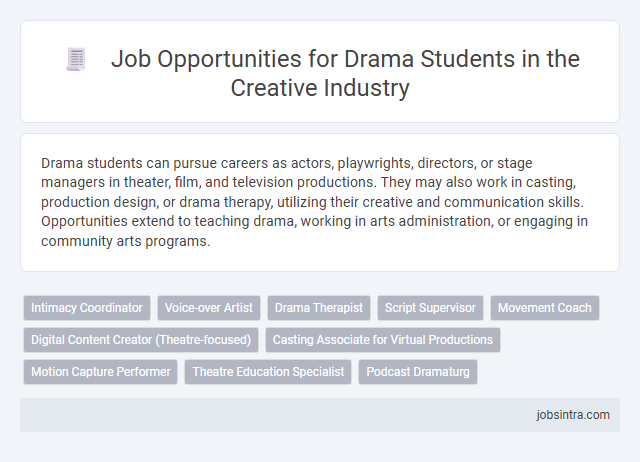 Job Opportunities for Drama Students in the Creative Industry

Drama students can pursue careers as actors, playwrights, directors, or stage managers in theater, film, and television productions. They may also work in casting, production design, or drama therapy, utilizing their creative and communication skills. Opportunities extend to teaching drama, working in arts administration, or engaging in community arts programs.

Intimacy Coordinator
Voice-over Artist
Drama Therapist
Script Supervisor
Movement Coach
Digital Content Creator (Theatre-focused)
Casting Associate for Virtual Productions
Motion Capture Performer
Theatre Education Specialist
Podcast Dramaturg

jobsintra.com