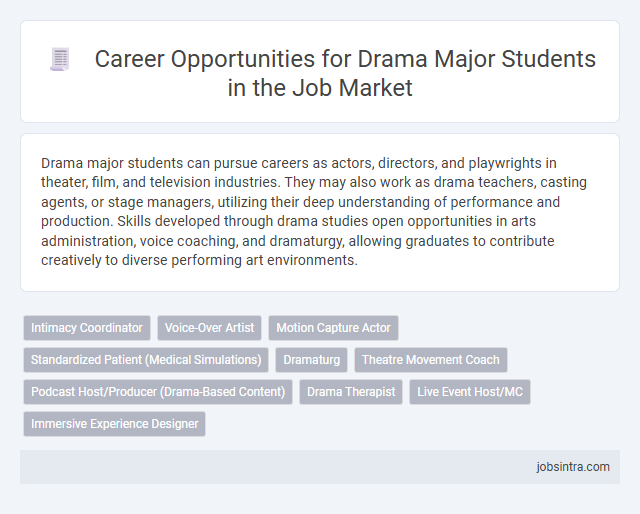 Career Opportunities for Drama Major Students in the Job Market

Drama major students can pursue careers as actors, directors, and playwrights in theater, film, and television industries. They may also work as drama teachers, casting agents, or stage managers, utilizing their deep understanding of performance and production. Skills developed through drama studies open opportunities in arts administration, voice coaching, and dramaturgy, allowing graduates to contribute creatively to diverse performing art environments.

Intimacy Coordinator
Voice-Over Artist
Motion Capture Actor
Standardized Patient (Medical Simulations)
Dramaturg
Theatre Movement Coach
Podcast Host/Producer (Drama-Based Content)
Drama Therapist
Live Event Host/MC
Immersive Experience Designer

jobsintra.com