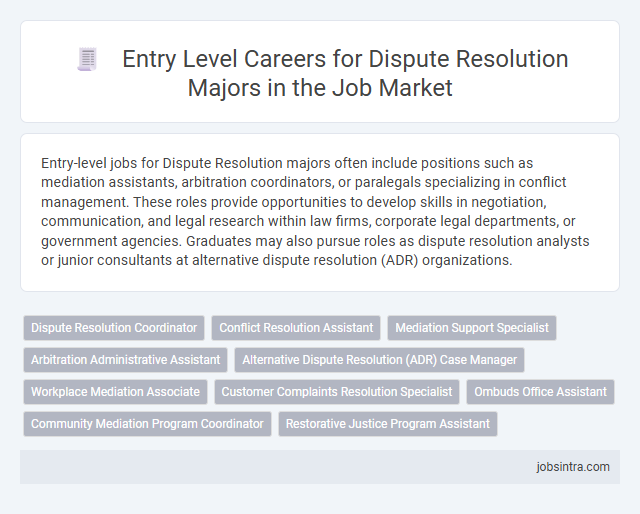 Entry Level Careers for Dispute Resolution Majors in the Job Market

Entry-level jobs for Dispute Resolution majors often include positions such as mediation assistants, arbitration coordinators, or paralegals specializing in conflict management. These roles provide opportunities to develop skills in negotiation, communication, and legal research within law firms, corporate legal departments, or government agencies. Graduates may also pursue roles as dispute resolution analysts or junior consultants at alternative dispute resolution (ADR) organizations.

Dispute Resolution Coordinator
Conflict Resolution Assistant
Mediation Support Specialist
Arbitration Administrative Assistant
Alternative Dispute Resolution (ADR) Case Manager
Workplace Mediation Associate
Customer Complaints Resolution Specialist
Ombuds Office Assistant
Community Mediation Program Coordinator
Restorative Justice Program Assistant

jobsintra.com