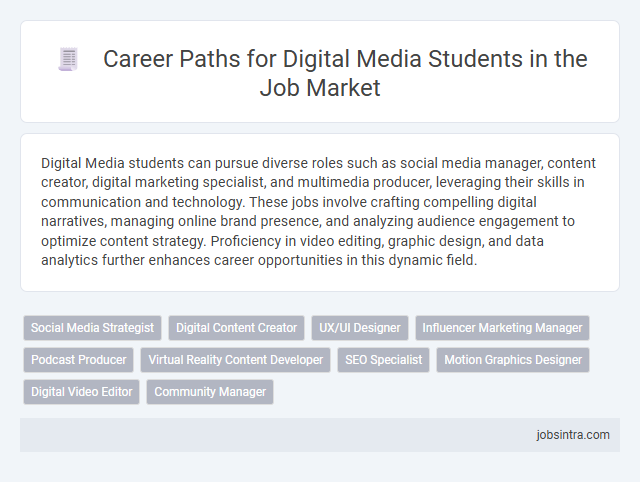 Career Paths for Digital Media Students in the Job Market

Digital Media students can pursue diverse roles such as social media manager, content creator, digital marketing specialist, and multimedia producer, leveraging their skills in communication and technology. These jobs involve crafting compelling digital narratives, managing online brand presence, and analyzing audience engagement to optimize content strategy. Proficiency in video editing, graphic design, and data analytics further enhances career opportunities in this dynamic field.

Social Media Strategist
Digital Content Creator
UX/UI Designer
Influencer Marketing Manager
Podcast Producer
Virtual Reality Content Developer
SEO Specialist
Motion Graphics Designer
Digital Video Editor
Community Manager

jobsintra.com