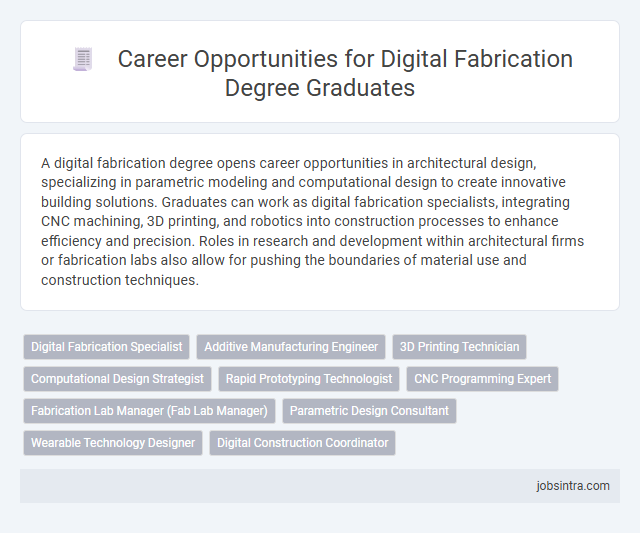 Career Opportunities for Digital Fabrication Degree Graduates

A digital fabrication degree opens career opportunities in architectural design, specializing in parametric modeling and computational design to create innovative building solutions. Graduates can work as digital fabrication specialists, integrating CNC machining, 3D printing, and robotics into construction processes to enhance efficiency and precision. Roles in research and development within architectural firms or fabrication labs also allow for pushing the boundaries of material use and construction techniques.

Digital Fabrication Specialist
Additive Manufacturing Engineer
3D Printing Technician
Computational Design Strategist
Rapid Prototyping Technologist
CNC Programming Expert
Fabrication Lab Manager (Fab Lab Manager)
Parametric Design Consultant
Wearable Technology Designer
Digital Construction Coordinator

jobsintra.com