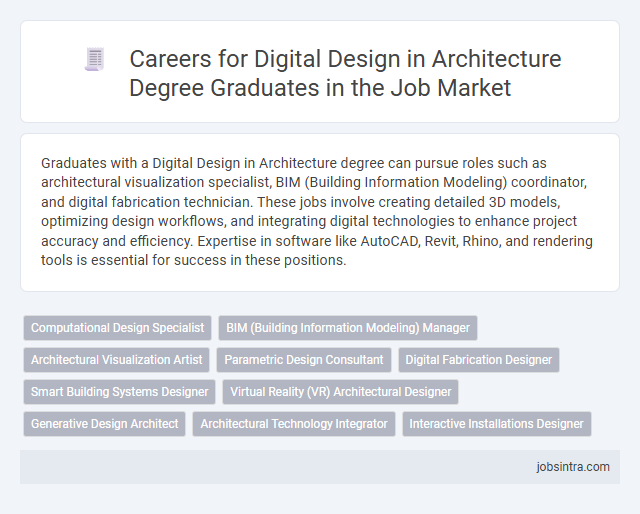 Careers for Digital Design in Architecture Degree Graduates in the Job Market

Graduates with a Digital Design in Architecture degree can pursue roles such as architectural visualization specialist, BIM (Building Information Modeling) coordinator, and digital fabrication technician. These jobs involve creating detailed 3D models, optimizing design workflows, and integrating digital technologies to enhance project accuracy and efficiency. Expertise in software like AutoCAD, Revit, Rhino, and rendering tools is essential for success in these positions.

Computational Design Specialist
BIM (Building Information Modeling) Manager
Architectural Visualization Artist
Parametric Design Consultant
Digital Fabrication Designer
Smart Building Systems Designer
Virtual Reality (VR) Architectural Designer
Generative Design Architect
Architectural Technology Integrator
Interactive Installations Designer

jobsintra.com