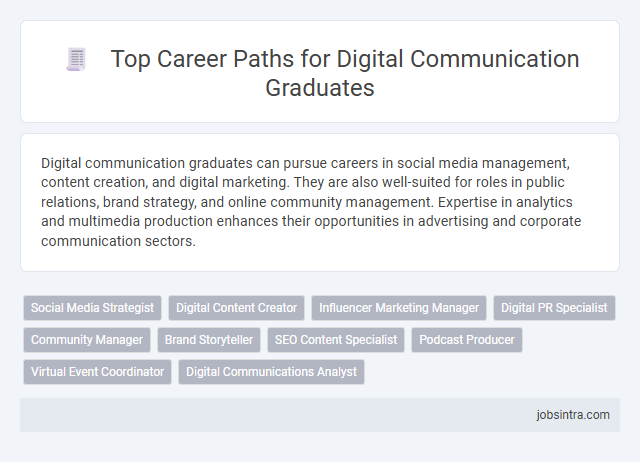 Top Career Paths for Digital Communication Graduates

Digital communication graduates can pursue careers in social media management, content creation, and digital marketing. They are also well-suited for roles in public relations, brand strategy, and online community management. Expertise in analytics and multimedia production enhances their opportunities in advertising and corporate communication sectors.

Social Media Strategist
Digital Content Creator
Influencer Marketing Manager
Digital PR Specialist
Community Manager
Brand Storyteller
SEO Content Specialist
Podcast Producer
Virtual Event Coordinator
Digital Communications Analyst

jobsintra.com