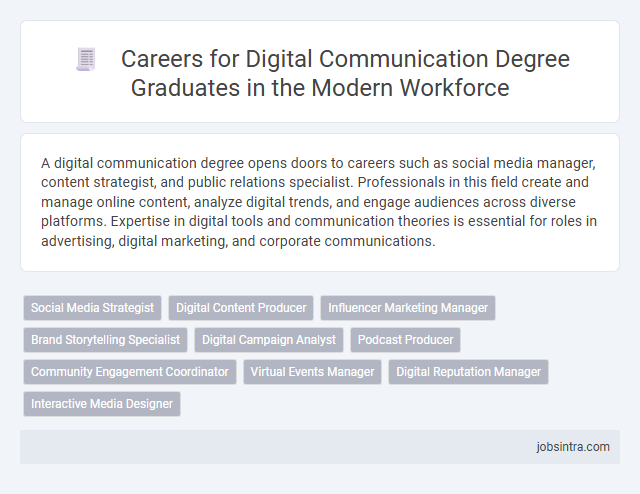 Careers for Digital Communication Degree Graduates in the Modern Workforce

A digital communication degree opens doors to careers such as social media manager, content strategist, and public relations specialist. Professionals in this field create and manage online content, analyze digital trends, and engage audiences across diverse platforms. Expertise in digital tools and communication theories is essential for roles in advertising, digital marketing, and corporate communications.

Social Media Strategist
Digital Content Producer
Influencer Marketing Manager
Brand Storytelling Specialist
Digital Campaign Analyst
Podcast Producer
Community Engagement Coordinator
Virtual Events Manager
Digital Reputation Manager
Interactive Media Designer

jobsintra.com