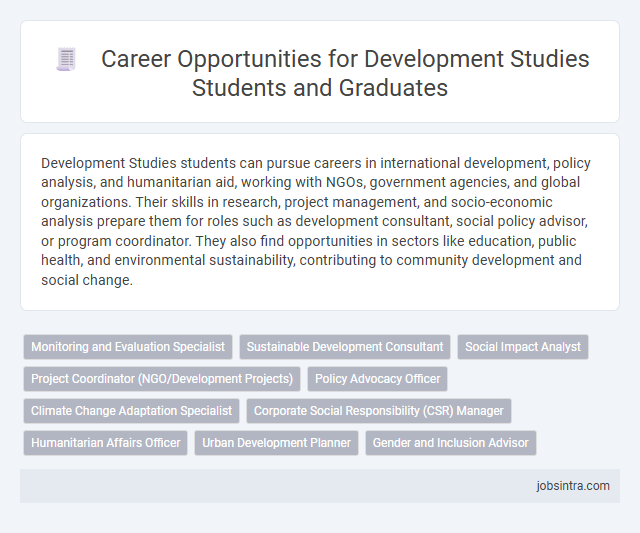 Career Opportunities for Development Studies Students and Graduates

Development Studies students can pursue careers in international development, policy analysis, and humanitarian aid, working with NGOs, government agencies, and global organizations. Their skills in research, project management, and socio-economic analysis prepare them for roles such as development consultant, social policy advisor, or program coordinator. They also find opportunities in sectors like education, public health, and environmental sustainability, contributing to community development and social change.

Monitoring and Evaluation Specialist
Sustainable Development Consultant
Social Impact Analyst
Project Coordinator (NGO/Development Projects)
Policy Advocacy Officer
Climate Change Adaptation Specialist
Corporate Social Responsibility (CSR) Manager
Humanitarian Affairs Officer
Urban Development Planner
Gender and Inclusion Advisor

jobsintra.com