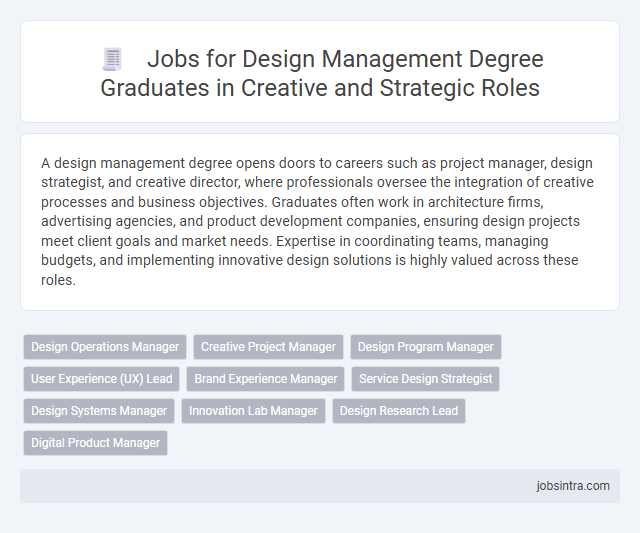 Jobs for Design Management Degree Graduates in Creative and Strategic Roles

A design management degree opens doors to careers such as project manager, design strategist, and creative director, where professionals oversee the integration of creative processes and business objectives. Graduates often work in architecture firms, advertising agencies, and product development companies, ensuring design projects meet client goals and market needs. Expertise in coordinating teams, managing budgets, and implementing innovative design solutions is highly valued across these roles.

Design Operations Manager
Creative Project Manager
Design Program Manager
User Experience (UX) Lead
Brand Experience Manager
Service Design Strategist
Design Systems Manager
Innovation Lab Manager
Design Research Lead
Digital Product Manager

jobsintra.com