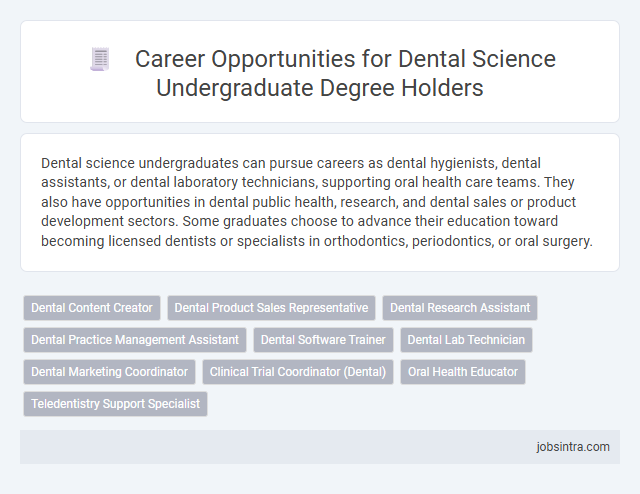 Career Opportunities for Dental Science Undergraduate Degree Holders

Dental science undergraduates can pursue careers as dental hygienists, dental assistants, or dental laboratory technicians, supporting oral health care teams. They also have opportunities in dental public health, research, and dental sales or product development sectors. Some graduates choose to advance their education toward becoming licensed dentists or specialists in orthodontics, periodontics, or oral surgery.

Dental Content Creator
Dental Product Sales Representative
Dental Research Assistant
Dental Practice Management Assistant
Dental Software Trainer
Dental Lab Technician
Dental Marketing Coordinator
Clinical Trial Coordinator (Dental)
Oral Health Educator
Teledentistry Support Specialist

jobsintra.com