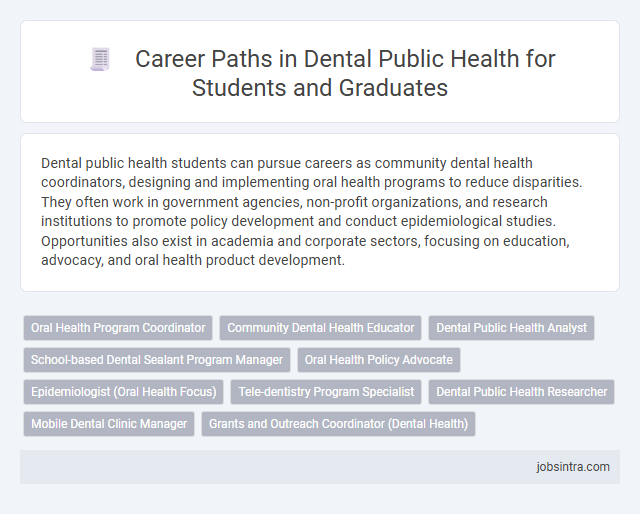 Career Paths in Dental Public Health for Students and Graduates

Dental public health students can pursue careers as community dental health coordinators, designing and implementing oral health programs to reduce disparities. They often work in government agencies, non-profit organizations, and research institutions to promote policy development and conduct epidemiological studies. Opportunities also exist in academia and corporate sectors, focusing on education, advocacy, and oral health product development.

Oral Health Program Coordinator
Community Dental Health Educator
Dental Public Health Analyst
School-based Dental Sealant Program Manager
Oral Health Policy Advocate
Epidemiologist (Oral Health Focus)
Tele-dentistry Program Specialist
Dental Public Health Researcher
Mobile Dental Clinic Manager
Grants and Outreach Coordinator (Dental Health)

jobsintra.com