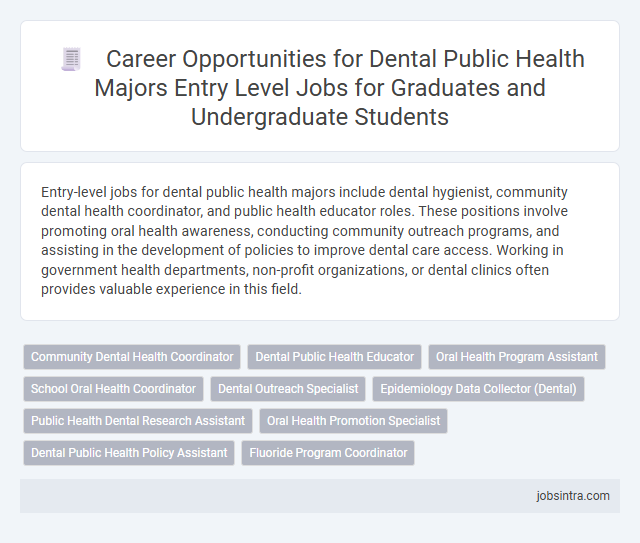 Career Opportunities for Dental Public Health Majors Entry Level Jobs for Graduates and Undergraduate Students

Entry-level jobs for dental public health majors include dental hygienist, community dental health coordinator, and public health educator roles. These positions involve promoting oral health awareness, conducting community outreach programs, and assisting in the development of policies to improve dental care access. Working in government health departments, non-profit organizations, or dental clinics often provides valuable experience in this field.

Community Dental Health Coordinator
Dental Public Health Educator
Oral Health Program Assistant
School Oral Health Coordinator
Dental Outreach Specialist
Epidemiology Data Collector (Dental)
Public Health Dental Research Assistant
Oral Health Promotion Specialist
Dental Public Health Policy Assistant
Fluoride Program Coordinator

jobsintra.com