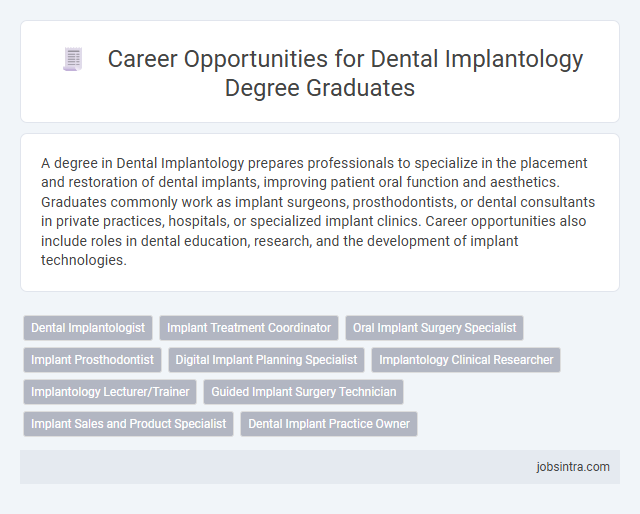 Career Opportunities for Dental Implantology Degree Graduates

A degree in Dental Implantology prepares professionals to specialize in the placement and restoration of dental implants, improving patient oral function and aesthetics. Graduates commonly work as implant surgeons, prosthodontists, or dental consultants in private practices, hospitals, or specialized implant clinics. Career opportunities also include roles in dental education, research, and the development of implant technologies.

Dental Implantologist
Implant Treatment Coordinator
Oral Implant Surgery Specialist
Implant Prosthodontist
Digital Implant Planning Specialist
Implantology Clinical Researcher
Implantology Lecturer/Trainer
Guided Implant Surgery Technician
Implant Sales and Product Specialist
Dental Implant Practice Owner

jobsintra.com