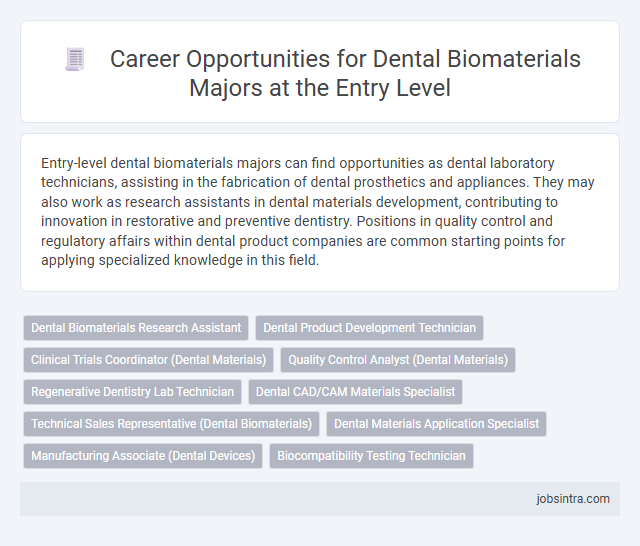 Career Opportunities for Dental Biomaterials Majors at the Entry Level

Entry-level dental biomaterials majors can find opportunities as dental laboratory technicians, assisting in the fabrication of dental prosthetics and appliances. They may also work as research assistants in dental materials development, contributing to innovation in restorative and preventive dentistry. Positions in quality control and regulatory affairs within dental product companies are common starting points for applying specialized knowledge in this field.

Dental Biomaterials Research Assistant
Dental Product Development Technician
Clinical Trials Coordinator (Dental Materials)
Quality Control Analyst (Dental Materials)
Regenerative Dentistry Lab Technician
Dental CAD/CAM Materials Specialist
Technical Sales Representative (Dental Biomaterials)
Dental Materials Application Specialist
Manufacturing Associate (Dental Devices)
Biocompatibility Testing Technician

jobsintra.com