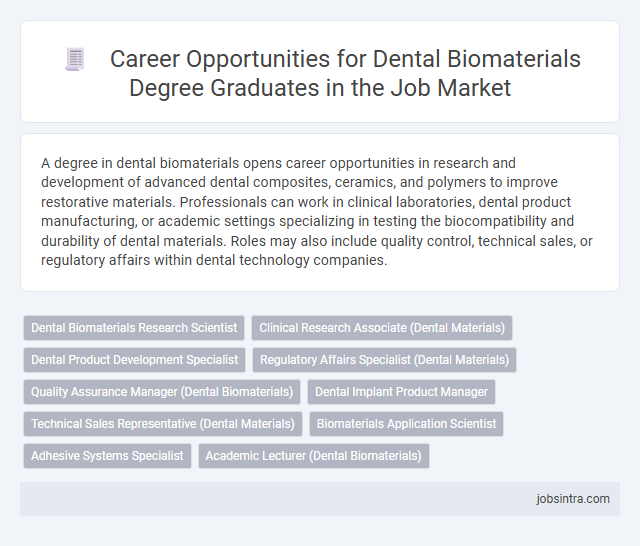 Career Opportunities for Dental Biomaterials Degree Graduates in the Job Market

A degree in dental biomaterials opens career opportunities in research and development of advanced dental composites, ceramics, and polymers to improve restorative materials. Professionals can work in clinical laboratories, dental product manufacturing, or academic settings specializing in testing the biocompatibility and durability of dental materials. Roles may also include quality control, technical sales, or regulatory affairs within dental technology companies.

Dental Biomaterials Research Scientist
Clinical Research Associate (Dental Materials)
Dental Product Development Specialist
Regulatory Affairs Specialist (Dental Materials)
Quality Assurance Manager (Dental Biomaterials)
Dental Implant Product Manager
Technical Sales Representative (Dental Materials)
Biomaterials Application Scientist
Adhesive Systems Specialist
Academic Lecturer (Dental Biomaterials)

jobsintra.com