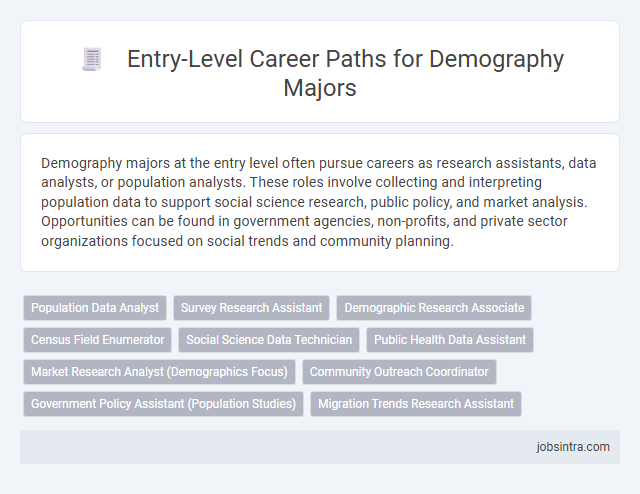 Entry-Level Career Paths for Demography Majors

Demography majors at the entry level often pursue careers as research assistants, data analysts, or population analysts. These roles involve collecting and interpreting population data to support social science research, public policy, and market analysis. Opportunities can be found in government agencies, non-profits, and private sector organizations focused on social trends and community planning.

Population Data Analyst
Survey Research Assistant
Demographic Research Associate
Census Field Enumerator
Social Science Data Technician
Public Health Data Assistant
Market Research Analyst (Demographics Focus)
Community Outreach Coordinator
Government Policy Assistant (Population Studies)
Migration Trends Research Assistant

jobsintra.com