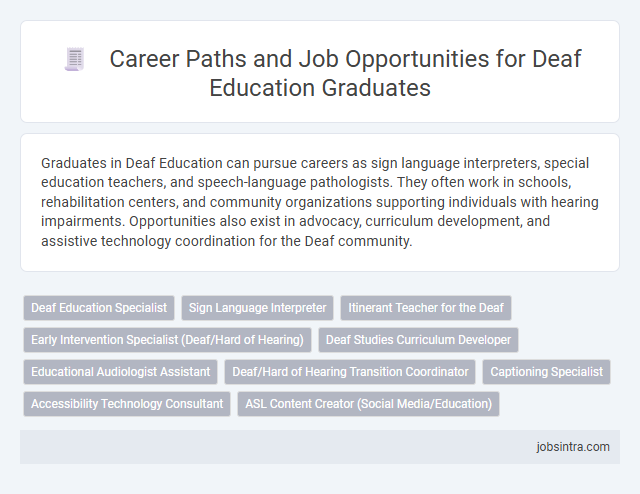 Career Paths and Job Opportunities for Deaf Education Graduates

Graduates in Deaf Education can pursue careers as sign language interpreters, special education teachers, and speech-language pathologists. They often work in schools, rehabilitation centers, and community organizations supporting individuals with hearing impairments. Opportunities also exist in advocacy, curriculum development, and assistive technology coordination for the Deaf community.

Deaf Education Specialist
Sign Language Interpreter
Itinerant Teacher for the Deaf
Early Intervention Specialist (Deaf/Hard of Hearing)
Deaf Studies Curriculum Developer
Educational Audiologist Assistant
Deaf/Hard of Hearing Transition Coordinator
Captioning Specialist
Accessibility Technology Consultant
ASL Content Creator (Social Media/Education)

jobsintra.com