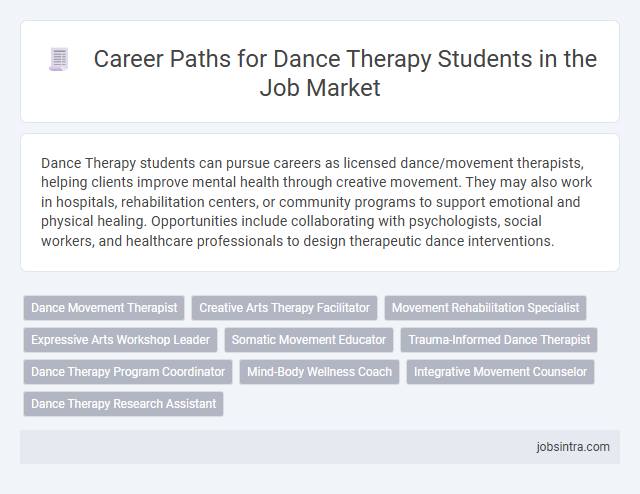 Career Paths for Dance Therapy Students in the Job Market

Dance Therapy students can pursue careers as licensed dance/movement therapists, helping clients improve mental health through creative movement. They may also work in hospitals, rehabilitation centers, or community programs to support emotional and physical healing. Opportunities include collaborating with psychologists, social workers, and healthcare professionals to design therapeutic dance interventions.

Dance Movement Therapist
Creative Arts Therapy Facilitator
Movement Rehabilitation Specialist
Expressive Arts Workshop Leader
Somatic Movement Educator
Trauma-Informed Dance Therapist
Dance Therapy Program Coordinator
Mind-Body Wellness Coach
Integrative Movement Counselor
Dance Therapy Research Assistant

jobsintra.com