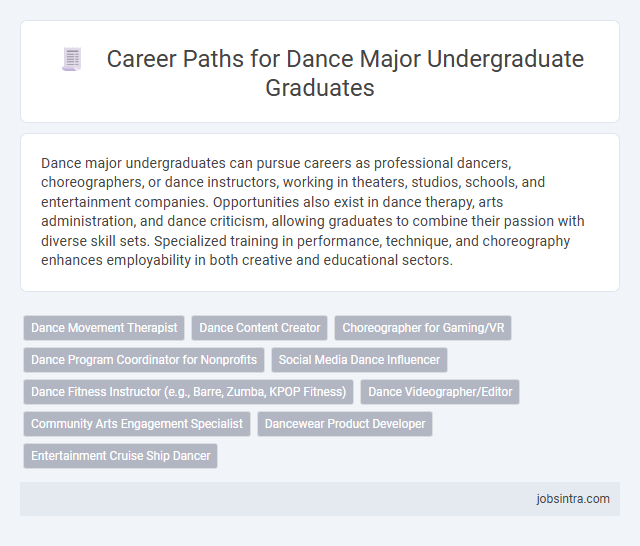 Career Paths for Dance Major Undergraduate Graduates

Dance major undergraduates can pursue careers as professional dancers, choreographers, or dance instructors, working in theaters, studios, schools, and entertainment companies. Opportunities also exist in dance therapy, arts administration, and dance criticism, allowing graduates to combine their passion with diverse skill sets. Specialized training in performance, technique, and choreography enhances employability in both creative and educational sectors.

Dance Movement Therapist
Dance Content Creator
Choreographer for Gaming/VR
Dance Program Coordinator for Nonprofits
Social Media Dance Influencer
Dance Fitness Instructor (e.g., Barre, Zumba, KPOP Fitness)
Dance Videographer/Editor
Community Arts Engagement Specialist
Dancewear Product Developer
Entertainment Cruise Ship Dancer

jobsintra.com