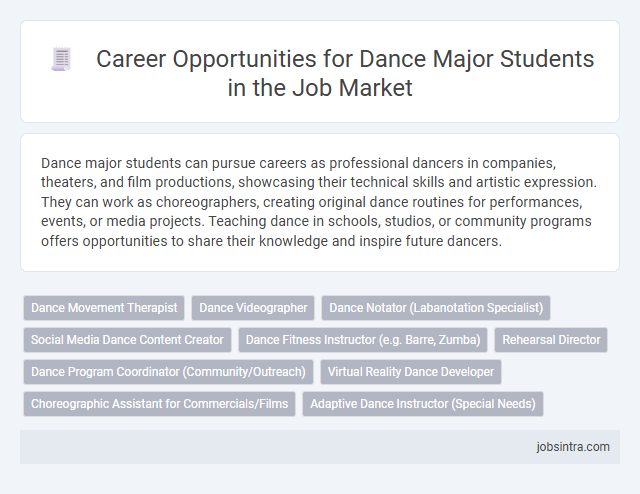 Career Opportunities for Dance Major Students in the Job Market

Dance major students can pursue careers as professional dancers in companies, theaters, and film productions, showcasing their technical skills and artistic expression. They can work as choreographers, creating original dance routines for performances, events, or media projects. Teaching dance in schools, studios, or community programs offers opportunities to share their knowledge and inspire future dancers.

Dance Movement Therapist
Dance Videographer
Dance Notator (Labanotation Specialist)
Social Media Dance Content Creator
Dance Fitness Instructor (e.g. Barre, Zumba)
Rehearsal Director
Dance Program Coordinator (Community/Outreach)
Virtual Reality Dance Developer
Choreographic Assistant for Commercials/Films
Adaptive Dance Instructor (Special Needs)

jobsintra.com