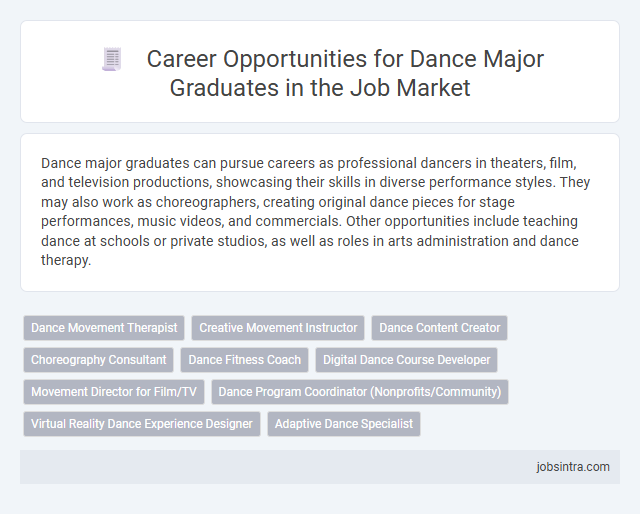 Career Opportunities for Dance Major Graduates in the Job Market

Dance major graduates can pursue careers as professional dancers in theaters, film, and television productions, showcasing their skills in diverse performance styles. They may also work as choreographers, creating original dance pieces for stage performances, music videos, and commercials. Other opportunities include teaching dance at schools or private studios, as well as roles in arts administration and dance therapy.

Dance Movement Therapist
Creative Movement Instructor
Dance Content Creator
Choreography Consultant
Dance Fitness Coach
Digital Dance Course Developer
Movement Director for Film/TV
Dance Program Coordinator (Nonprofits/Community)
Virtual Reality Dance Experience Designer
Adaptive Dance Specialist

jobsintra.com