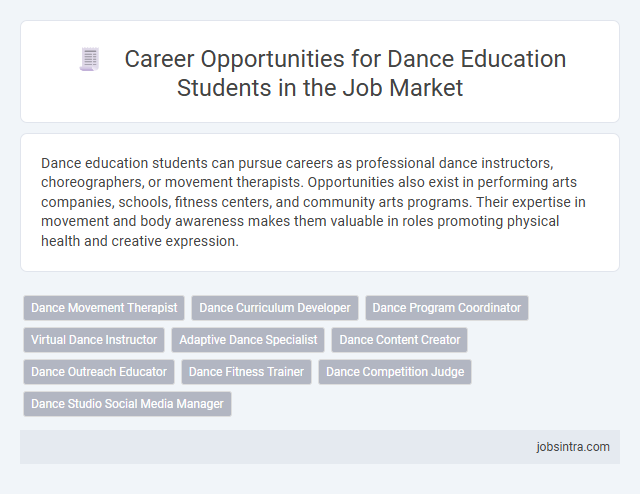 Career Opportunities for Dance Education Students in the Job Market

Dance education students can pursue careers as professional dance instructors, choreographers, or movement therapists. Opportunities also exist in performing arts companies, schools, fitness centers, and community arts programs. Their expertise in movement and body awareness makes them valuable in roles promoting physical health and creative expression.

Dance Movement Therapist
Dance Curriculum Developer
Dance Program Coordinator
Virtual Dance Instructor
Adaptive Dance Specialist
Dance Content Creator
Dance Outreach Educator
Dance Fitness Trainer
Dance Competition Judge
Dance Studio Social Media Manager

jobsintra.com