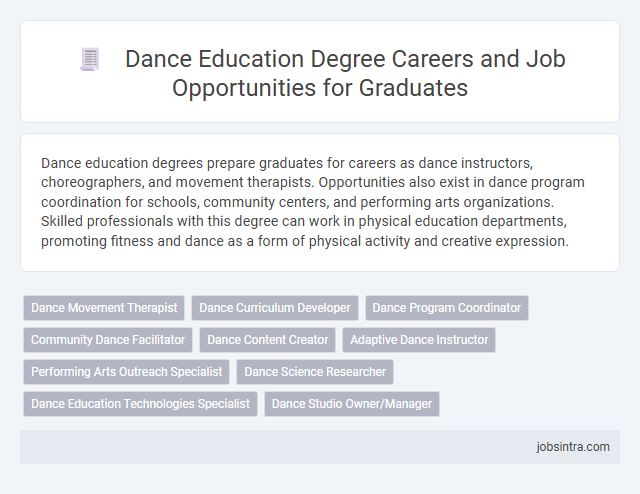 Dance Education Degree Careers and Job Opportunities for Graduates

Dance education degrees prepare graduates for careers as dance instructors, choreographers, and movement therapists. Opportunities also exist in dance program coordination for schools, community centers, and performing arts organizations. Skilled professionals with this degree can work in physical education departments, promoting fitness and dance as a form of physical activity and creative expression.

Dance Movement Therapist
Dance Curriculum Developer
Dance Program Coordinator
Community Dance Facilitator
Dance Content Creator
Adaptive Dance Instructor
Performing Arts Outreach Specialist
Dance Science Researcher
Dance Education Technologies Specialist
Dance Studio Owner/Manager

jobsintra.com