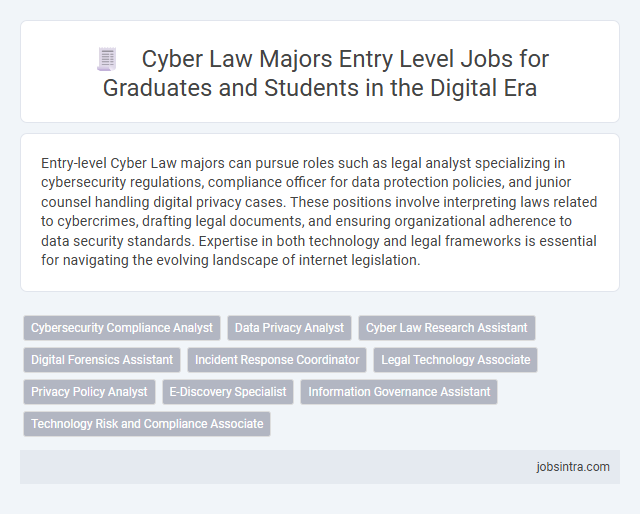 Cyber Law Majors Entry Level Jobs for Graduates and Students in the Digital Era

Entry-level Cyber Law majors can pursue roles such as legal analyst specializing in cybersecurity regulations, compliance officer for data protection policies, and junior counsel handling digital privacy cases. These positions involve interpreting laws related to cybercrimes, drafting legal documents, and ensuring organizational adherence to data security standards. Expertise in both technology and legal frameworks is essential for navigating the evolving landscape of internet legislation.

Cybersecurity Compliance Analyst

Data Privacy Analyst

Cyber Law Research Assistant

Digital Forensics Assistant

Incident Response Coordinator

Legal Technology Associate

Privacy Policy Analyst

E-Discovery Specialist

Information Governance Assistant

Technology Risk and Compliance Associate

jobsintra.com