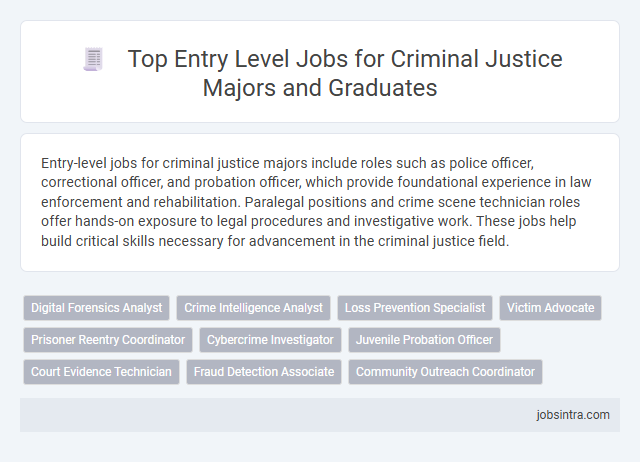 Top Entry Level Jobs for Criminal Justice Majors and Graduates

Entry-level jobs for criminal justice majors include roles such as police officer, correctional officer, and probation officer, which provide foundational experience in law enforcement and rehabilitation. Paralegal positions and crime scene technician roles offer hands-on exposure to legal procedures and investigative work. These jobs help build critical skills necessary for advancement in the criminal justice field.

Digital Forensics Analyst
Crime Intelligence Analyst
Loss Prevention Specialist
Victim Advocate
Prisoner Reentry Coordinator
Cybercrime Investigator
Juvenile Probation Officer
Court Evidence Technician
Fraud Detection Associate
Community Outreach Coordinator

jobsintra.com