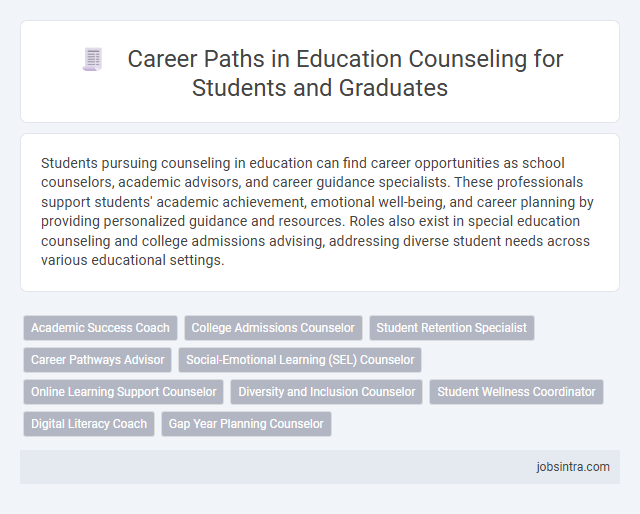 Career Paths in Education Counseling for Students and Graduates

Students pursuing counseling in education can find career opportunities as school counselors, academic advisors, and career guidance specialists. These professionals support students' academic achievement, emotional well-being, and career planning by providing personalized guidance and resources. Roles also exist in special education counseling and college admissions advising, addressing diverse student needs across various educational settings.

Academic Success Coach
College Admissions Counselor
Student Retention Specialist
Career Pathways Advisor
Social-Emotional Learning (SEL) Counselor
Online Learning Support Counselor
Diversity and Inclusion Counselor
Student Wellness Coordinator
Digital Literacy Coach
Gap Year Planning Counselor

jobsintra.com